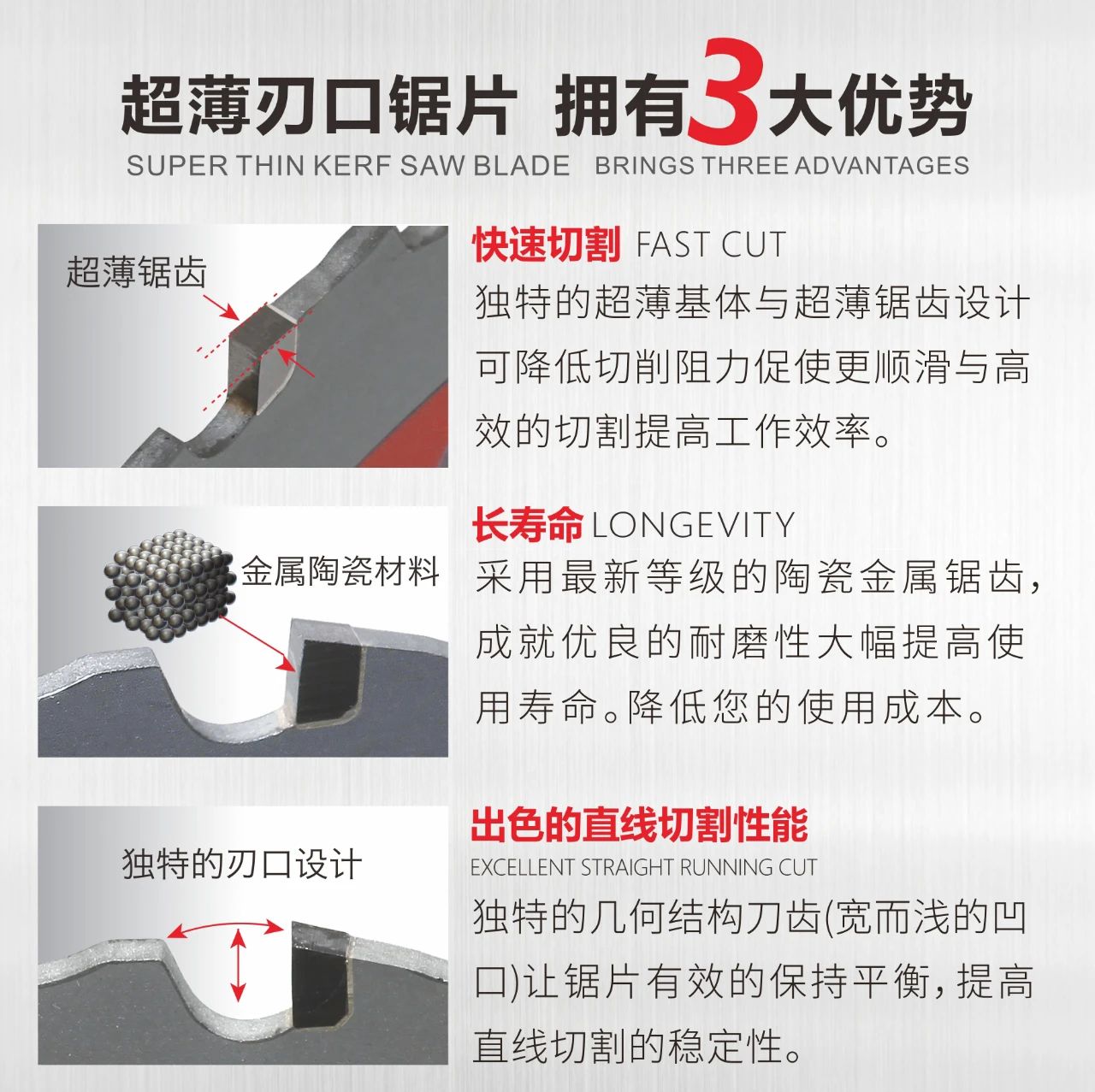 超薄刃口锯片 拥有3大优势
SUPER THIN KERF SAW BLADE BRINGS THREE ADVANTAGES

超薄锯齿

快速切割 FAST CUT
独特的超薄基体与超薄锯齿设计可降低切削阻力促使更顺滑与高效的切割提高工作效率。

金属陶瓷材料

长寿命 LONGEVITY
采用最新等级的陶瓷金属锯齿,成就优良的耐磨性大幅提高使用寿命。降低您的使用成本。

独特的刃口设计

出色的直线切割性能
EXCELLENT STRAIGHT RUNNING CUT
独特的几何结构刀齿(宽而浅的凹口)让锯片有效的保持平衡,提高直线切割的稳定性。